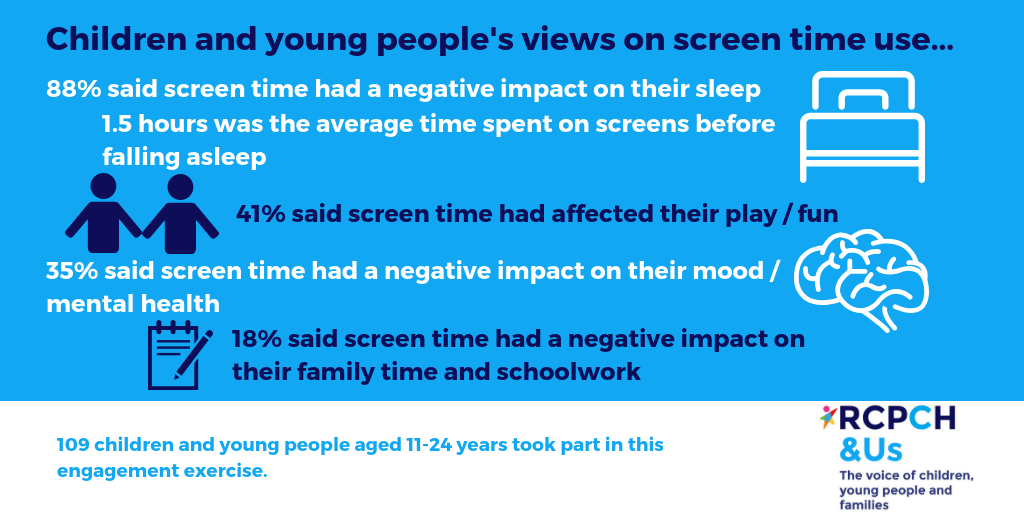 Children and young people's views on screen time use...

88% said screen time had a negative impact on their sleep

1.5 hours was the average time spent on screens before falling asleep

41% said screen time had affected their play / fun

35% said screen time had a negative impact on their mood / mental health

18% said screen time had a negative impact on their family time and schoolwork

109 children and young people aged 11-24 years took part in this engagement exercise.

RCPCH &Us
The voice of children, young people and families